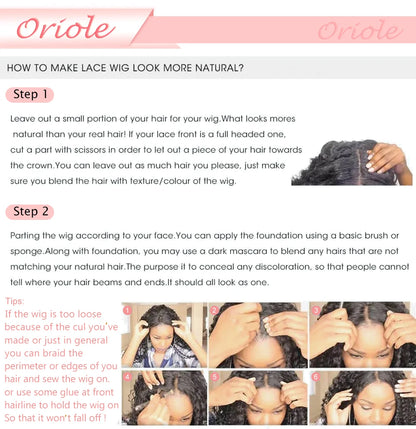 Oriole

Oriole

HOW TO MAKE LACE WIG LOOK MORE NATURAL?

Step 1

Leave out a small portion of your hair for your wig.What looks mores natural than your real hair! If your lace front is a full headed one, cut a part with scissors in order to let out a piece of your hair towards the crown.You can leave out as much hair you please, just make sure you blend the hair with texture/colour of the wig.

Step 2

Parting the wig according to your face.You can apply the foundation using a basic brush or sponge.Along with foundation, you may use a dark mascara to blend any hairs that are not matching your natural hair.The purpose it to conceal any discoloration, so that people cannot tell where your hair beams and ends.It should all look as one.

Tips:
If the wig is too loose because of the cul you've made or just in general you can braid the perimeter or edges of you hair and sew the wig on. or use some glue at front hairline to hold the wig on So that it won't fall off !

1

2

3

4

5

6